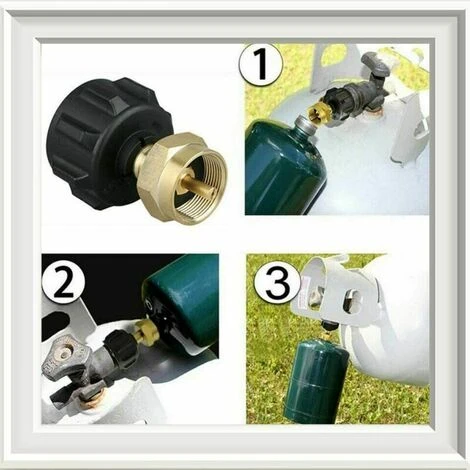 1

2

3