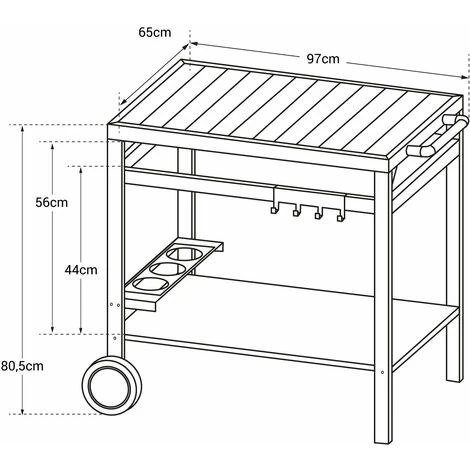 65cm
97cm
56cm
44cm
80,5cm