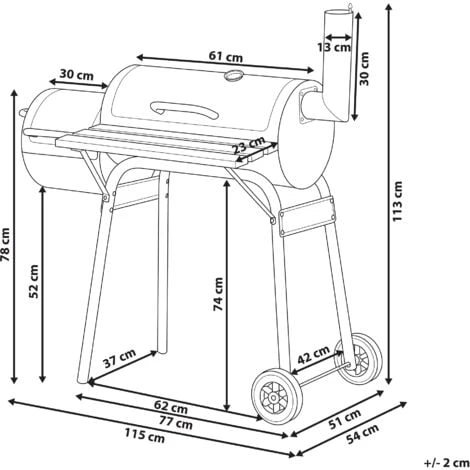 13 cm
30 cm
61 cm
30 cm
23 cm
113 cm
78 cm
52 cm
74 cm
37 cm
42 cm
62 cm
77 cm
115 cm
51 cm
54 cm
+/- 2 cm