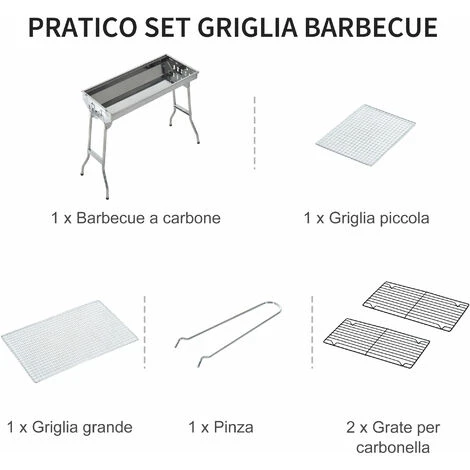 PRATICO SET GRIGLIA BARBECUE

1 x Barbecue a carbone

1 x Griglia piccola

1 x Griglia grande

1 x Pinza

2 x Grate per carbonella